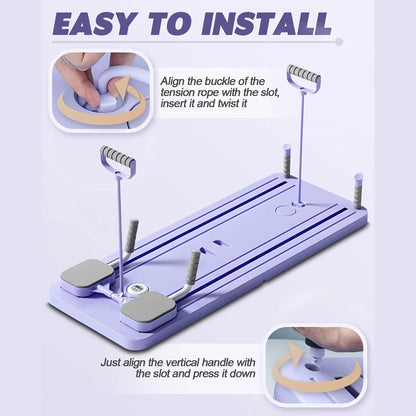 EASY TO INSTALL

Align the buckle of the tension rope with the slot, insert it and twist it

Just align the vertical handle with the slot and press it down